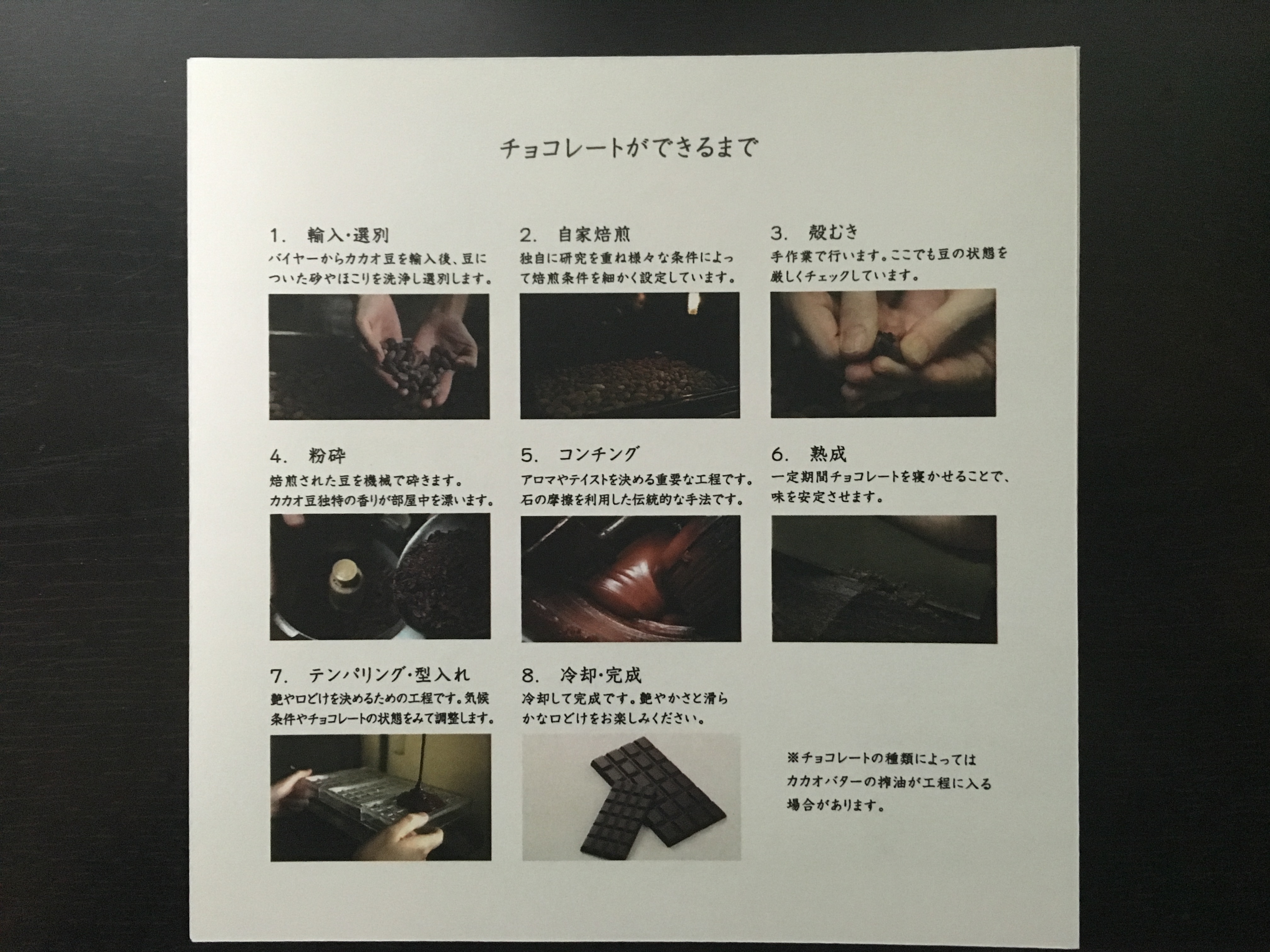 チョコレートができるまで

1. 輸入・選別
バイヤーからカカオ豆を輸入後、豆についた砂やほこりを洗浄し選別します。

2. 自家焙煎
独自に研究を重ね様々な条件によって焙煎条件を細かく設定しています。

3. 殻むき
手作業で行います。ここでも豆の状態を厳しくチェックしています。

4. 粉砕
焙煎された豆を機械で砕きます。
カカオ豆独特の香りが部屋中を漂います。

5. コンチング
アロマやテイストを決める重要な工程です。
石の摩擦を利用した伝統的な手法です。

6. 熟成
一定期間チョコレートを寝かせることで、味を安定させます。

7. テンパリング・型入れ
艶や口どけを決めるための工程です。気候条件やチョコレートの状態をみて調整します。

8. 冷却・完成
冷却して完成です。艶やかさと滑らかな口どけをお楽しみください。

※チョコレートの種類によってはカカオバターの搾油が工程に入る場合があります。